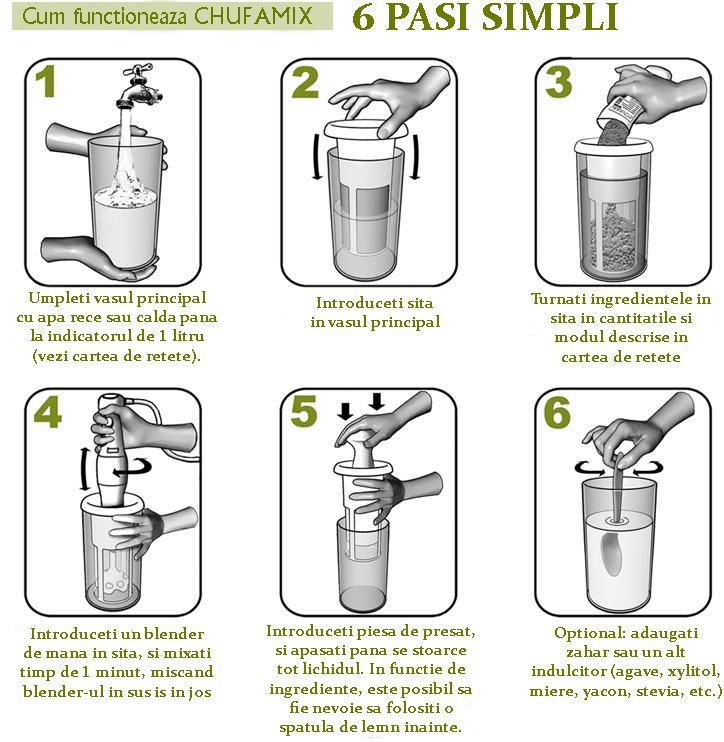 Cum functioneaza CHUFAMIX

6 PASI SIMPLI

1

Umpleti vasul principal cu apa rece sau calda pana la indicatorul de 1 litru (vezi cartea de retete).

2

Introduceti sita in vasul principal

3

Turnati ingredientele in sita in cantitatile si modul descrise in cartea de retete

4

Introduceti un blender de mana in sita, si mixati timp de 1 minut, miscand blender-ul in sus is in jos

5

Introduceti piesa de presat, si apasati pana se stoarce tot lichidul. In functie de ingrediente, este posibil sa fie nevoie sa folositi o spatula de lemn inainte.

6

Optional: adaugati zahar sau un alt indulcitor (agave, xylitol, miere, yacon, stevia, etc.)